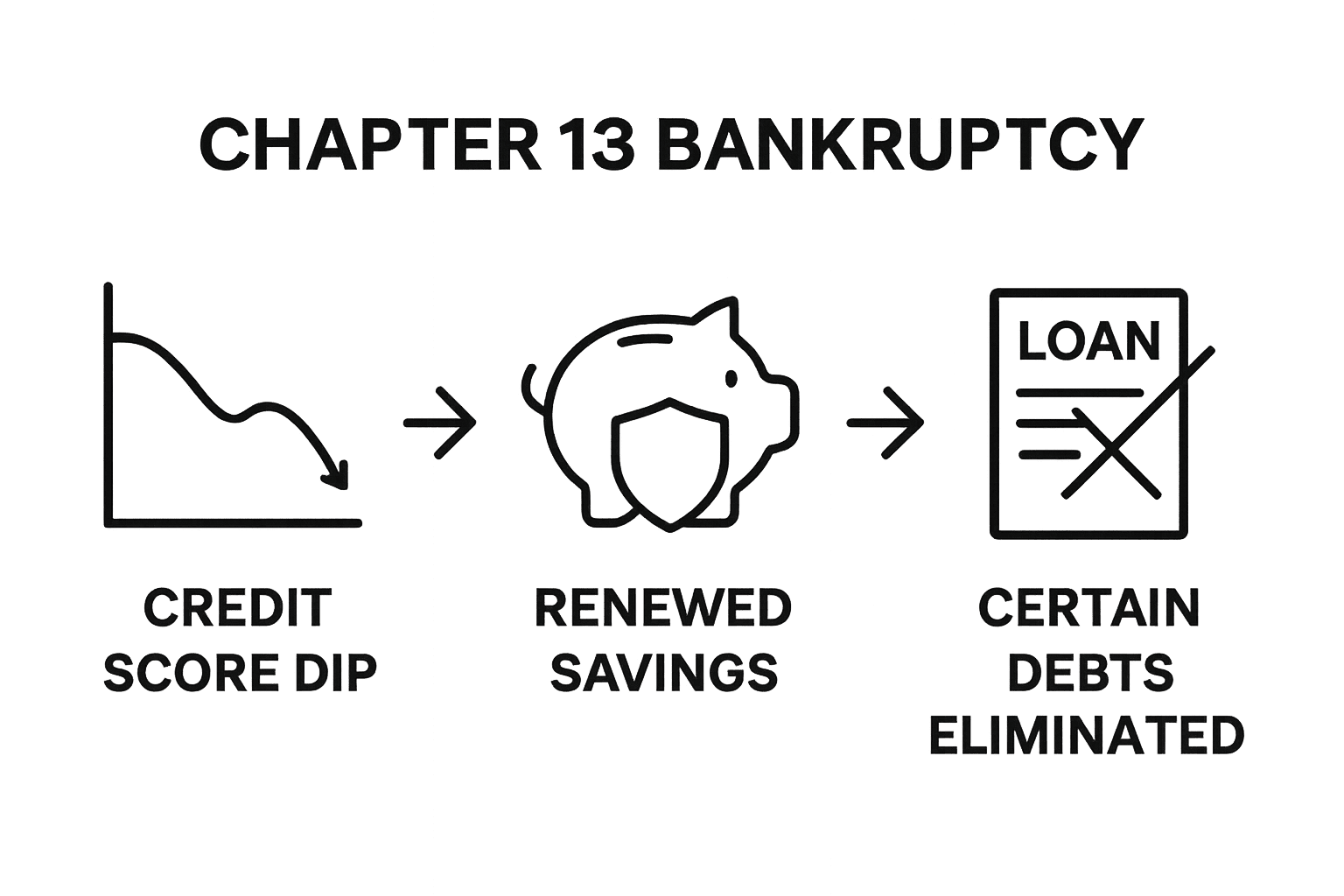 CHAPTER 13 BANKRUPTCY

LOAN

CREDIT SCORE DIP

RENEWED SAVINGS

CERTAIN DEBTS ELIMINATED